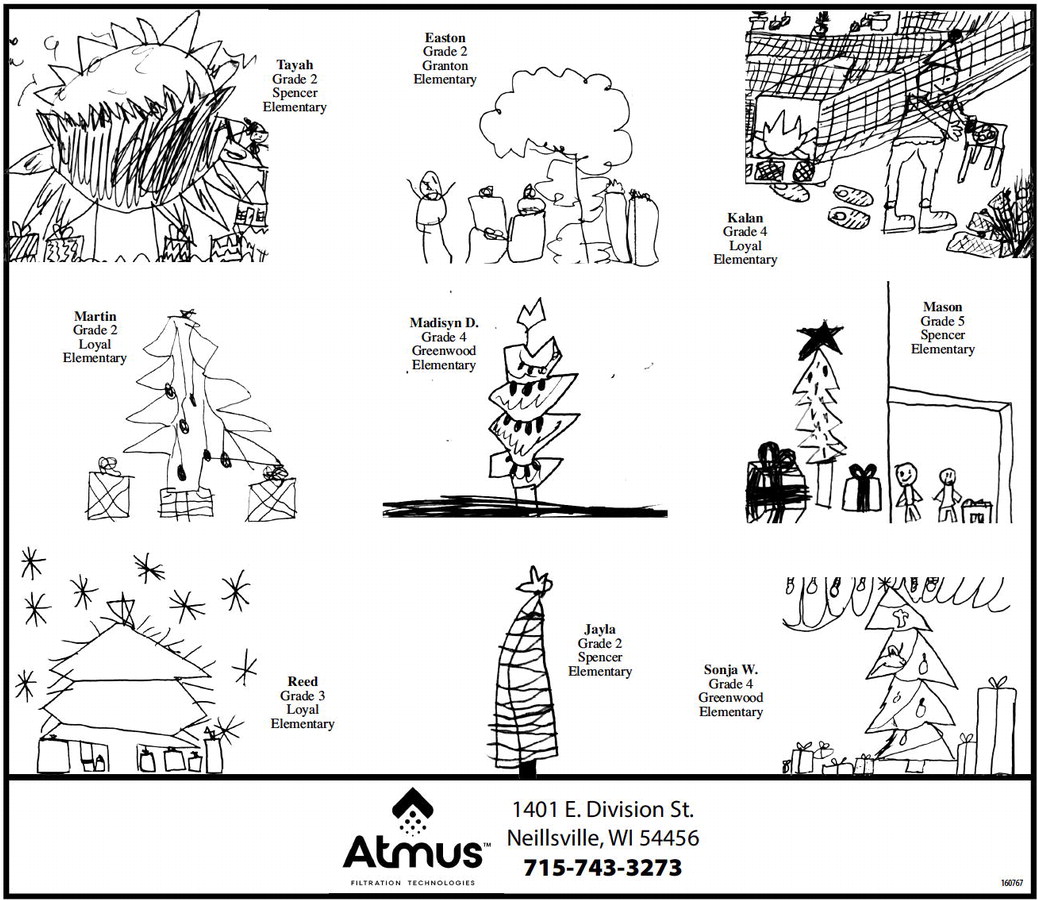 Tayah
Grade 2
Spencer
Elementary

Easton
Grade 2
Granton
Elementary

Kalan
Grade 4
Loyal
Elementary

Martin
Grade 2
Loyal
Elementary

Madisyn D.
Grade 4
Greenwood
Elementary

Mason
Grade 5
Spencer
Elementary

Reed
Grade 3
Loyal
Elementary

Jayla
Grade 2
Spencer
Elementary

Sonja W.
Grade 4
Greenwood
Elementary

Atmus™
FILTRATION TECHNOLOGIES

1401 E. Division St.
Neillsville, WI 54456
715-743-3273

160767